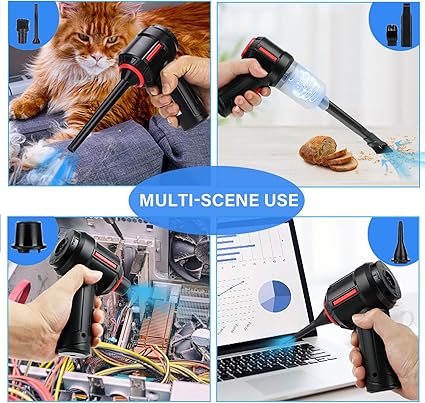 MULTI-SCENE USE